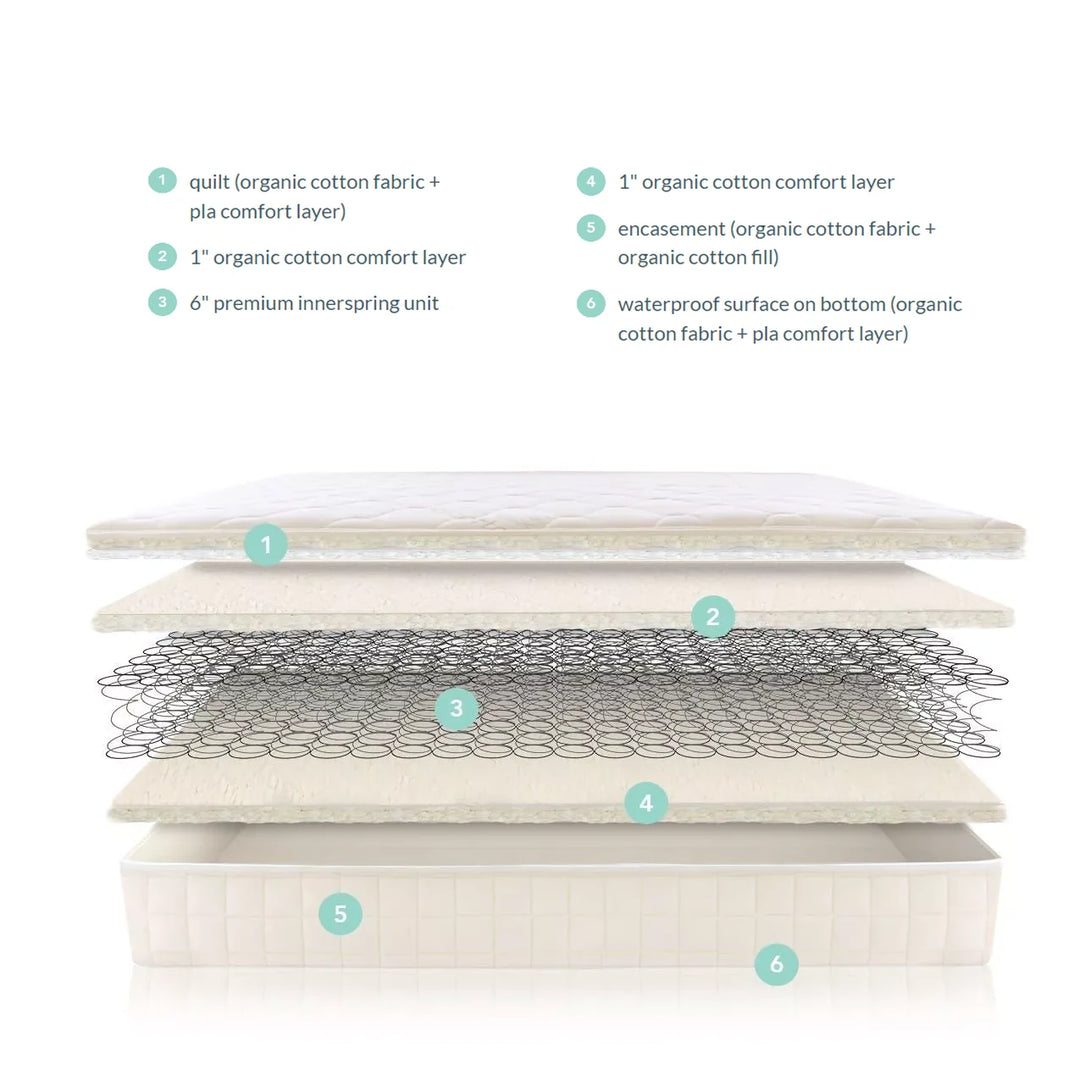 1 quilt (organic cotton fabric + pla comfort layer)

2 1" organic cotton comfort layer

3 6" premium innerspring unit

4 1" organic cotton comfort layer

5 encasement (organic cotton fabric + organic cotton fill)

6 waterproof surface on bottom (organic cotton fabric + pla comfort layer)

1

2

3

4

5

6